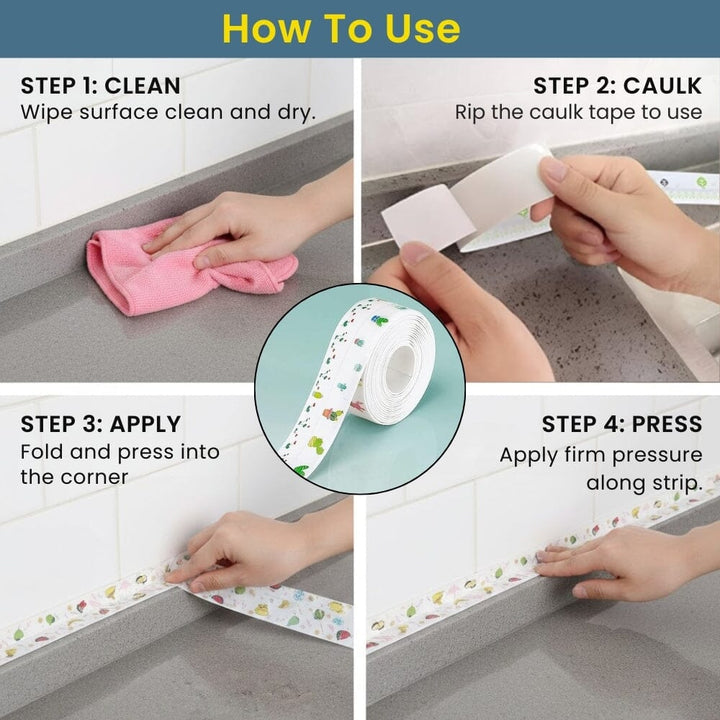 How To Use

STEP 1: CLEAN
Wipe surface clean and dry.

STEP 2: CAULK
Rip the caulk tape to use

STEP 3: APPLY
Fold and press into the corner

STEP 4: PRESS
Apply firm pressure along strip.